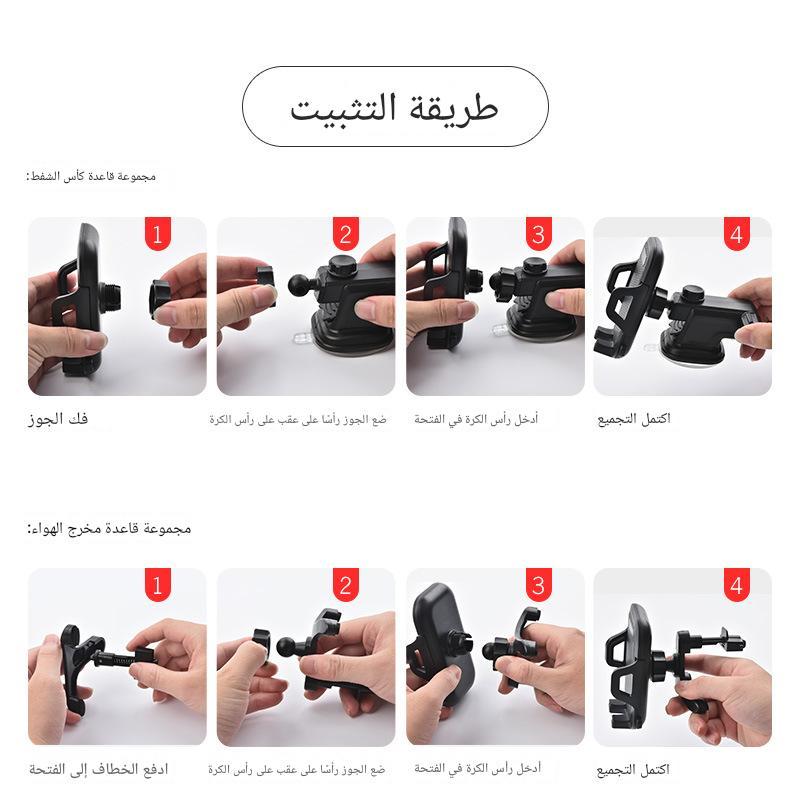 طريقة التثبيت

مجموعة قاعدة كأس الشفط:

1
2
3
4

فك الجوز
ضع الجوز رأسًا على عقب على رأس الكرة
أدخل رأس الكرة في الفتحة
اكتمل التجميع

مجموعة قاعدة مخرج الهواء:

1
2
3
4

ادفع الخطاف إلى الفتحة
ضع الجوز رأسًا على عقب على رأس الكرة
أدخل رأس الكرة في الفتحة
اكتمل التجميع